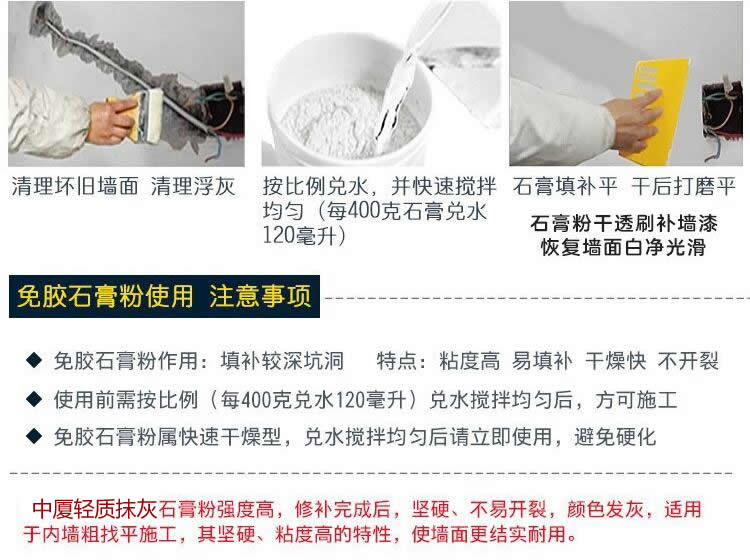 清理坏旧墙面 清理浮灰

按比例兑水，并快速搅拌均匀（每400克石膏兑水120毫升）

石膏填补平 干后打磨平

石膏粉干透刷补墙漆
恢复墙面白净光滑

免胶石膏粉使用 注意事项

◆ 免胶石膏粉作用：填补较深坑洞　特点：粘度高 易填补 干燥快 不开裂

◆ 使用前需按比例（每400克兑水120毫升）兑水搅拌均匀后，方可施工

◆ 免胶石膏粉属快速干燥型，兑水搅拌均匀后请立即使用，避免硬化

中厦轻质抹灰石膏粉强度高，修补完成后，坚硬、不易开裂，颜色发灰，适用于内墙粗找平施工，其坚硬、粘度高的特性，使墙面更结实耐用。